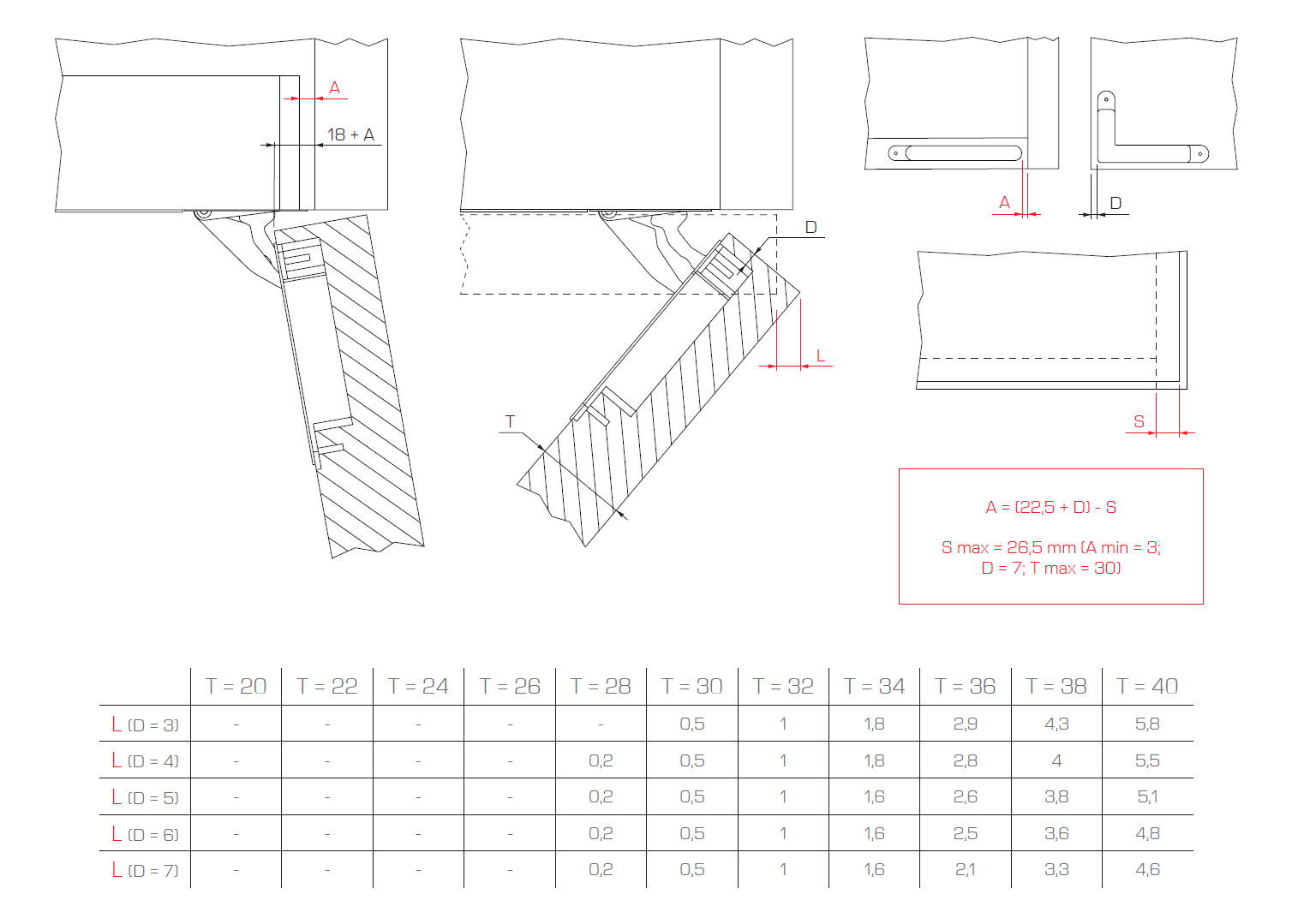 A

18 + A

D

L

T

A

D

S

A = (22,5 + D) - S

S max = 26,5 mm (A min = 3; D = 7; T max = 30)

| | T = 20 | T = 22 | T = 24 | T = 26 | T = 28 | T = 30 | T = 32 | T = 34 | T = 36 | T = 38 | T = 40 |
|---|---|---|---|---|---|---|---|---|---|---|---|
| L (D = 3) | - | - | - | - | - | 0,5 | 1 | 1,8 | 2,9 | 4,3 | 5,8 |
| L (D = 4) | - | - | - | - | 0,2 | 0,5 | 1 | 1,8 | 2,8 | 4 | 5,5 |
| L (D = 5) | - | - | - | - | 0,2 | 0,5 | 1 | 1,6 | 2,6 | 3,8 | 5,1 |
| L (D = 6) | - | - | - | - | 0,2 | 0,5 | 1 | 1,6 | 2,5 | 3,6 | 4,8 |
| L (D = 7) | - | - | - | - | 0,2 | 0,5 | 1 | 1,6 | 2,1 | 3,3 | 4,6 |